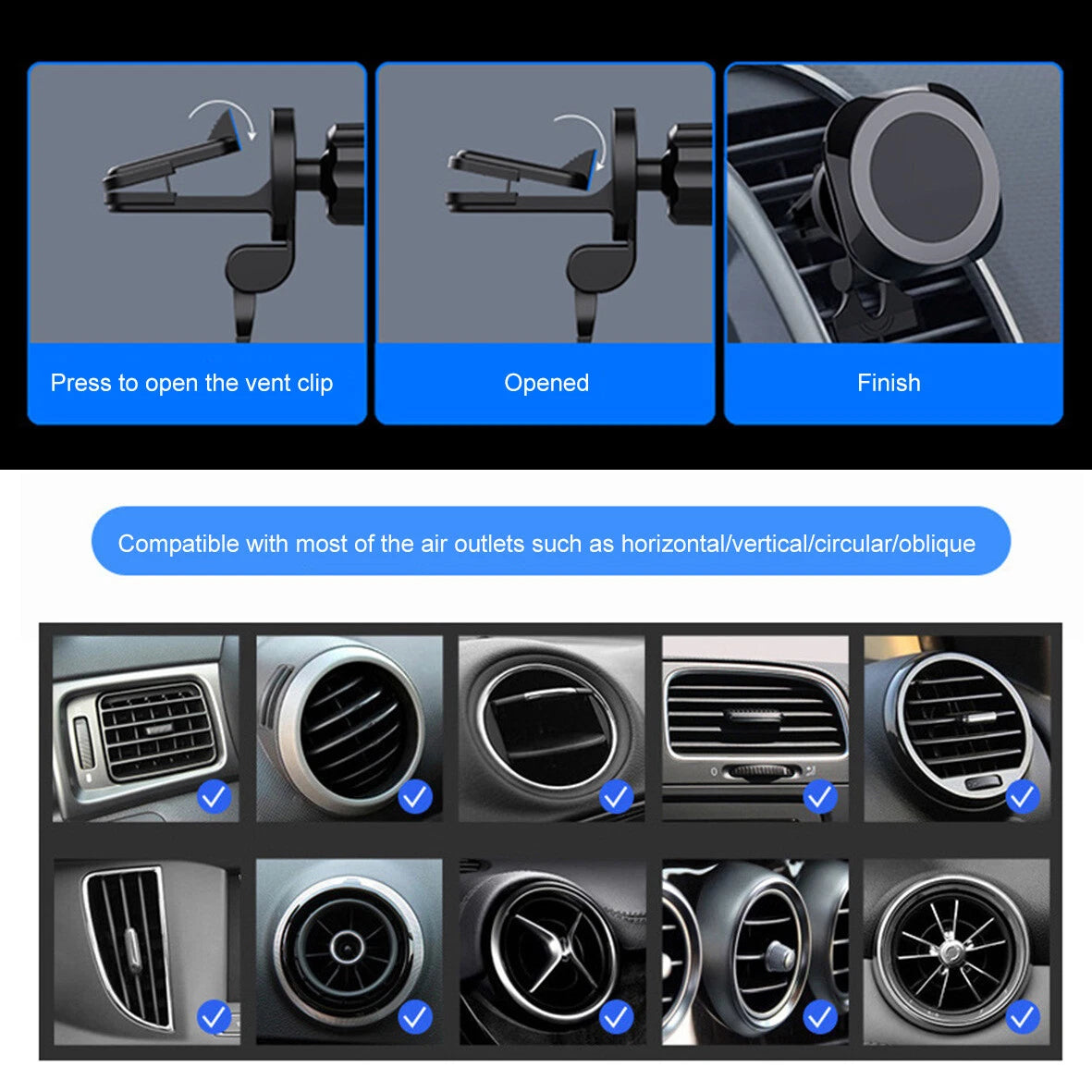 Press to open the vent clip

Opened

Finish

Compatible with most of the air outlets such as horizontal/vertical/circular/oblique