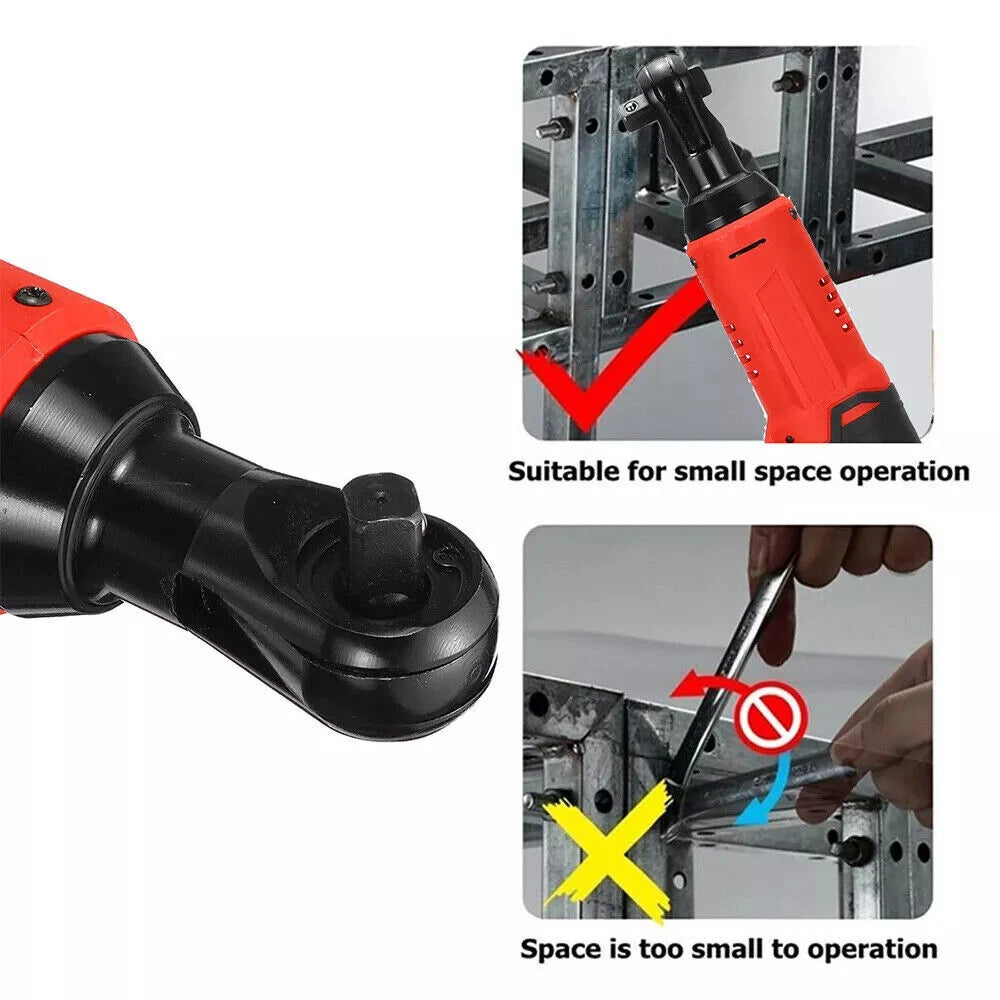 Suitable for small space operation

Space is too small to operation