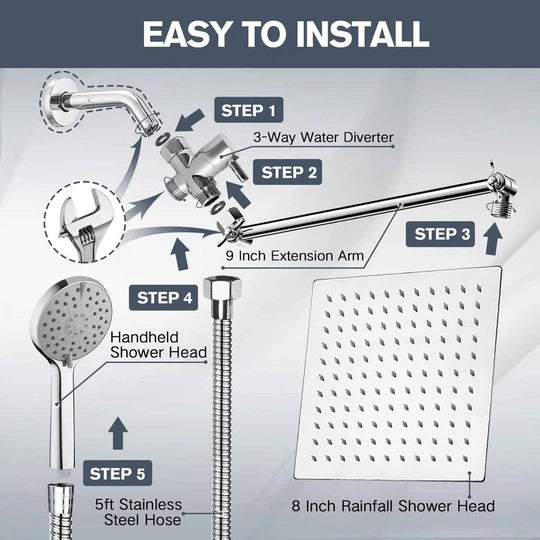 EASY TO INSTALL

STEP 1

3-Way Water Diverter

STEP 2

STEP 3

9 Inch Extension Arm

STEP 4

Handheld Shower Head

STEP 5

5ft Stainless Steel Hose

8 Inch Rainfall Shower Head