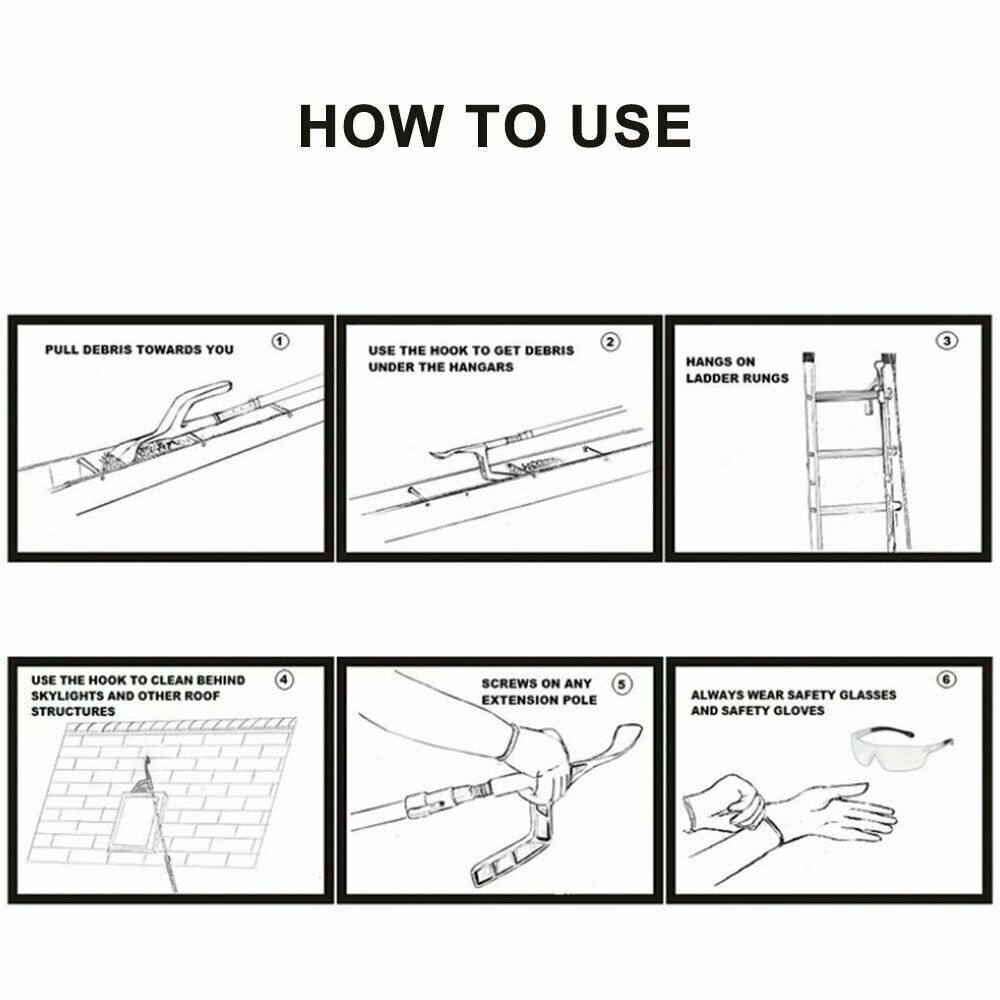 HOW TO USE

PULL DEBRIS TOWARDS YOU ①

USE THE HOOK TO GET DEBRIS UNDER THE HANGARS ②

HANGS ON LADDER RUNGS ③

USE THE HOOK TO CLEAN BEHIND SKYLIGHTS AND OTHER ROOF STRUCTURES ④

SCREWS ON ANY EXTENSION POLE ⑤

ALWAYS WEAR SAFETY GLASSES AND SAFETY GLOVES ⑥