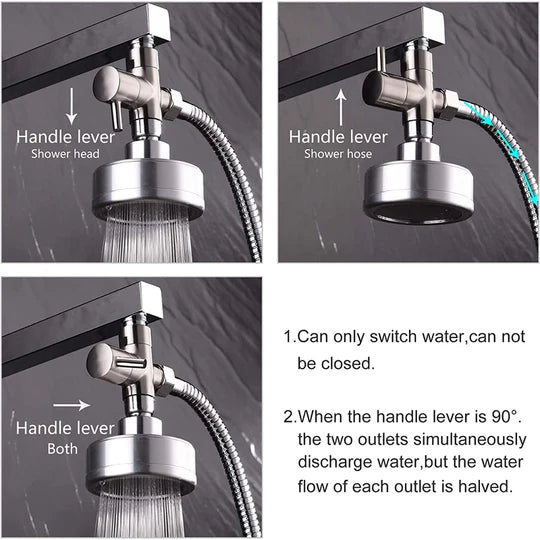 Handle lever
Shower head

Handle lever
Shower hose

Handle lever
Both

1.Can only switch water,can not be closed.

2.When the handle lever is 90°. the two outlets simultaneously discharge water,but the water flow of each outlet is halved.