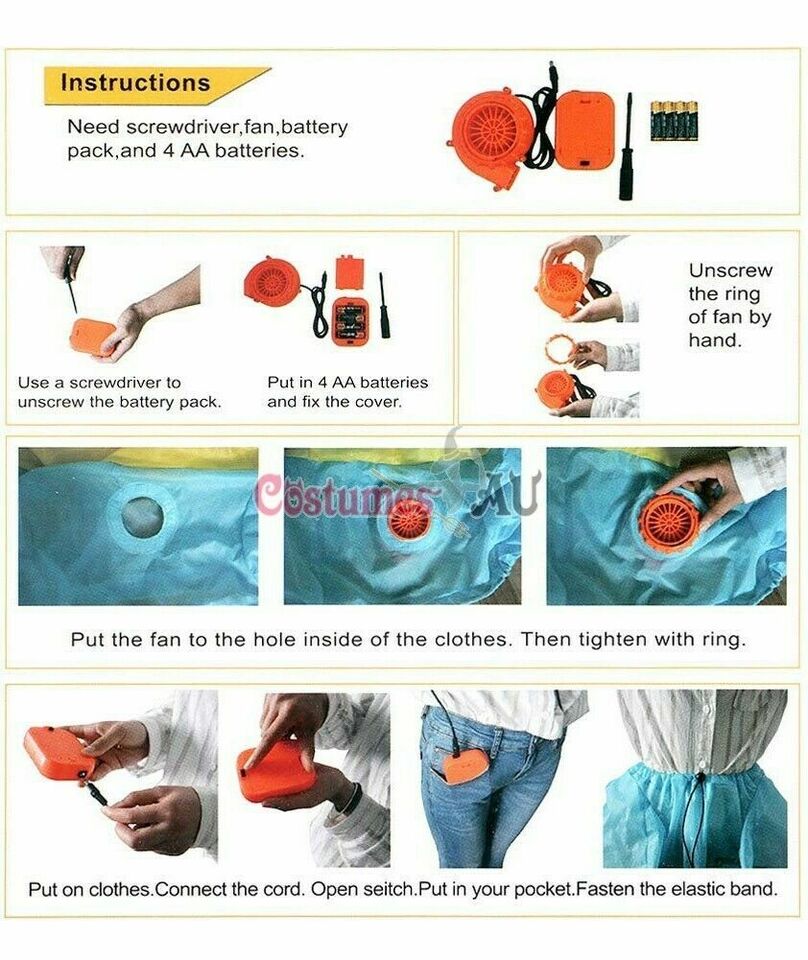 Instructions

Need screwdriver,fan,battery pack,and 4 AA batteries.

Use a screwdriver to unscrew the battery pack.

Put in 4 AA batteries and fix the cover.

Unscrew the ring of fan by hand.

Costumes AU

Put the fan to the hole inside of the clothes. Then tighten with ring.

Put on clothes.Connect the cord. Open seitch.Put in your pocket.Fasten the elastic band.