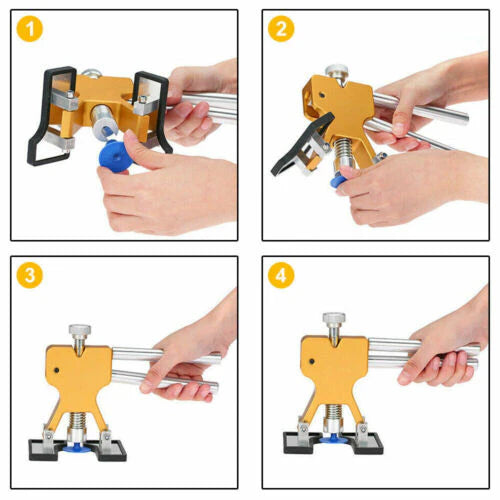 1

2

3

4