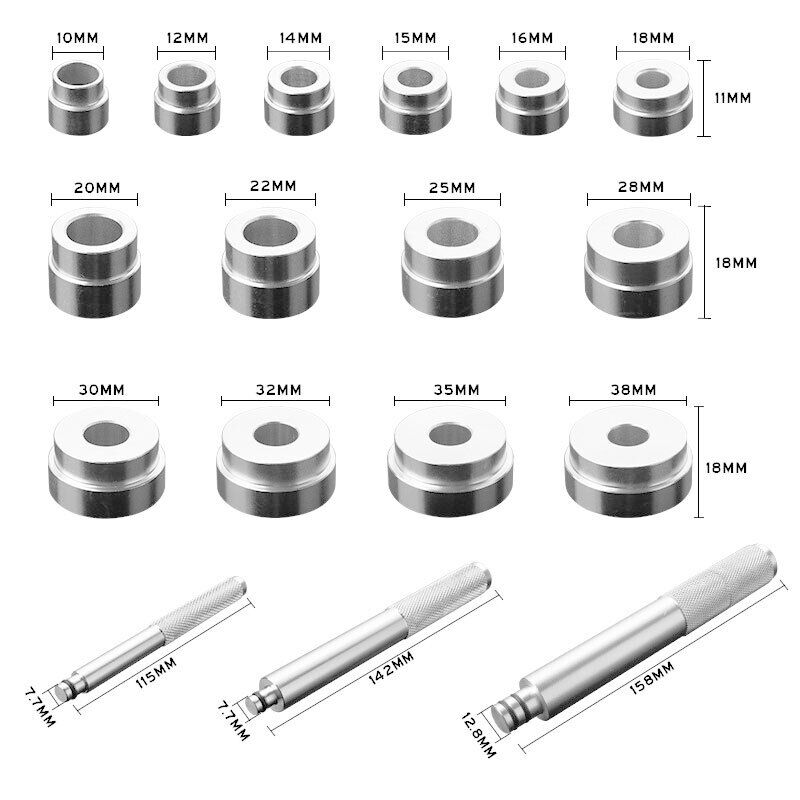 10MM 12MM 14MM 15MM 16MM 18MM

11MM

20MM 22MM 25MM 28MM

18MM

30MM 32MM 35MM 38MM

18MM

7.7MM 115MM

7.7MM 142MM

12.8MM 158MM