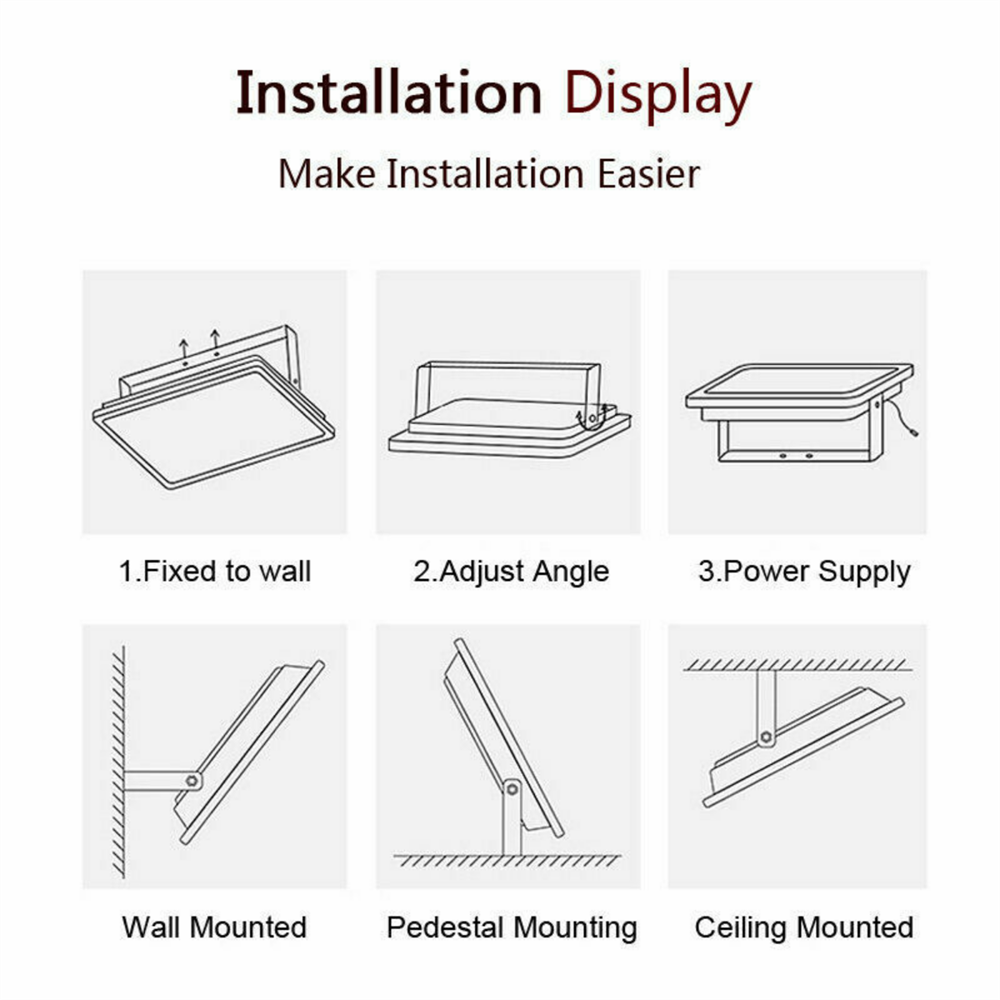 Installation Display

Make Installation Easier

1.Fixed to wall

2.Adjust Angle

3.Power Supply

Wall Mounted

Pedestal Mounting

Ceiling Mounted