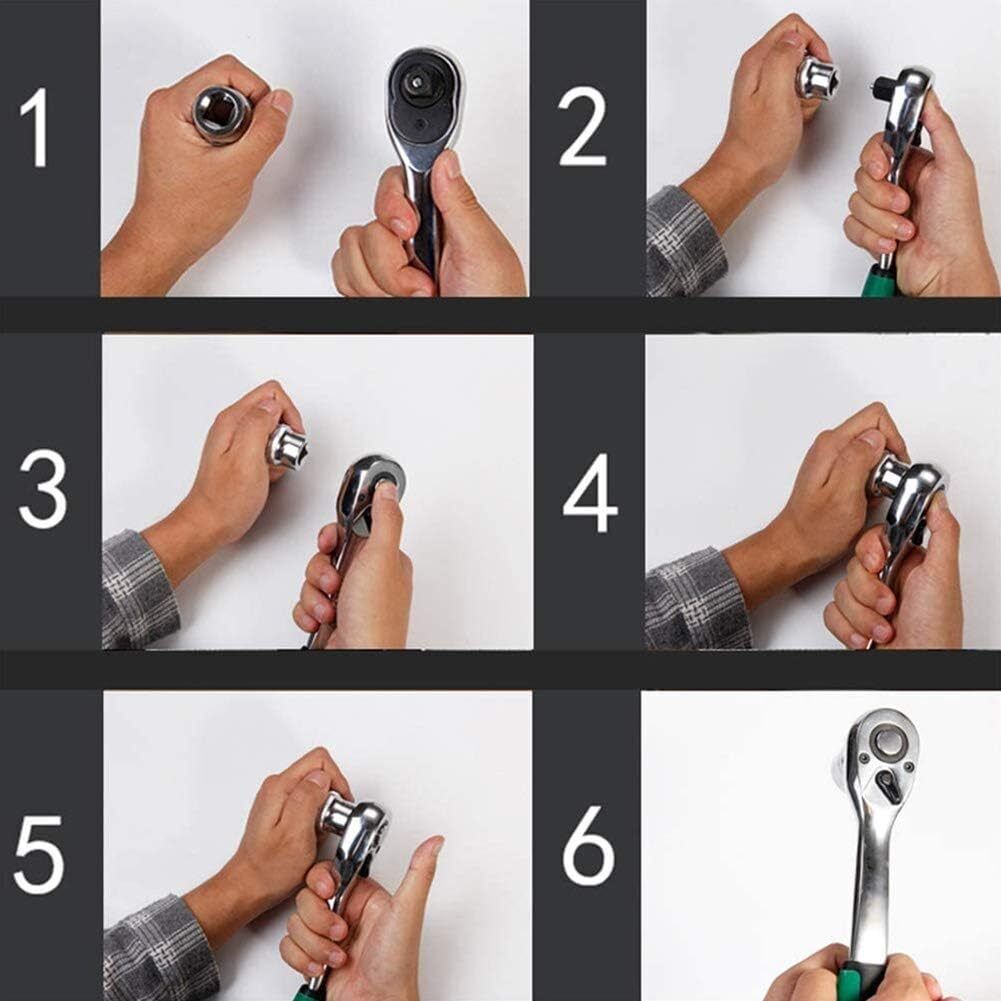 1

2

3

4

5

6