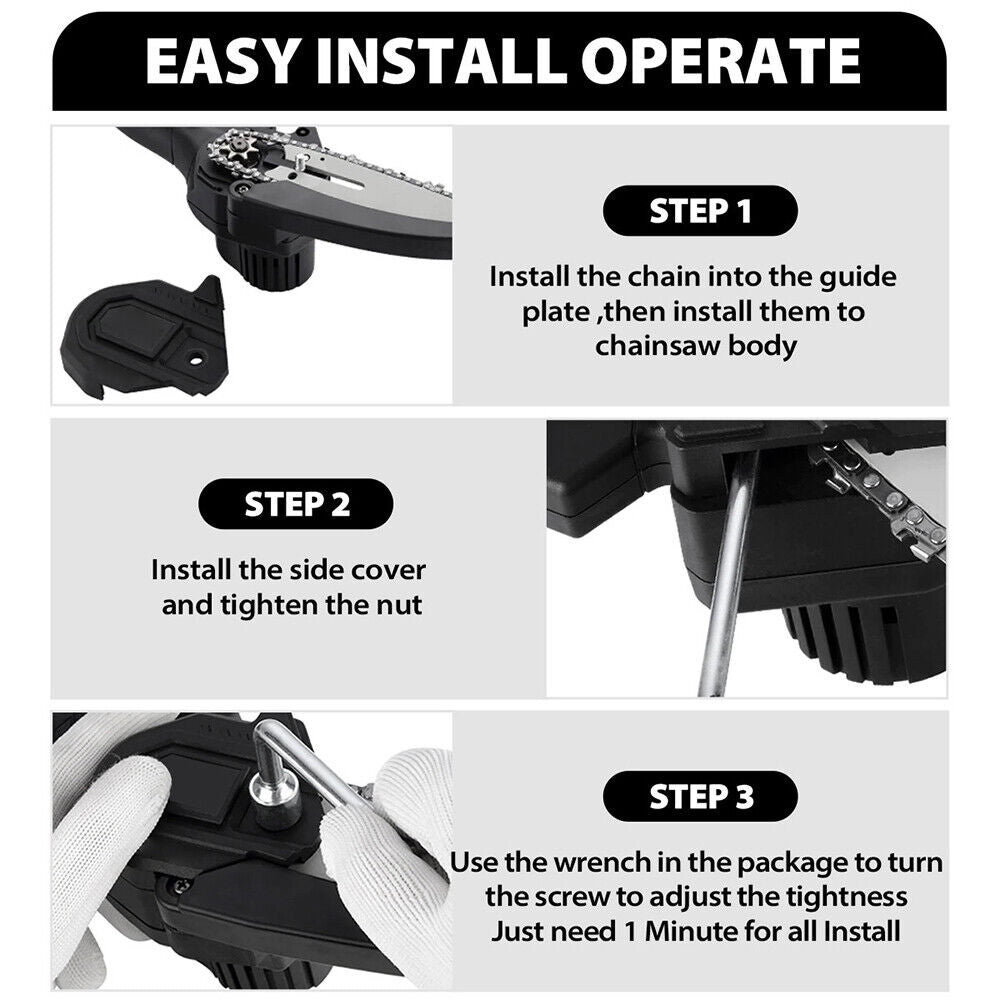 EASY INSTALL OPERATE

STEP 1

Install the chain into the guide plate ,then install them to chainsaw body

STEP 2

Install the side cover and tighten the nut

STEP 3

Use the wrench in the package to turn the screw to adjust the tightness
Just need 1 Minute for all Install