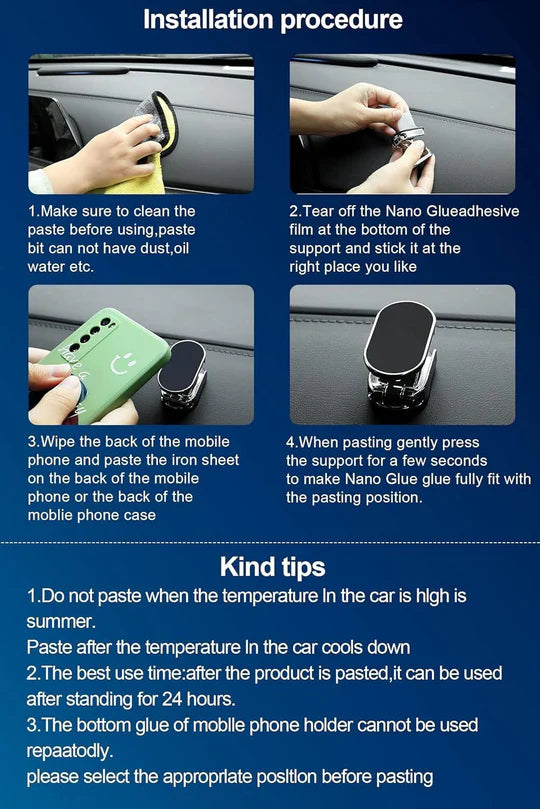 Installation procedure

1.Make sure to clean the paste before using,paste bit can not have dust,oil water etc.

2.Tear off the Nano Glueadhesive film at the bottom of the support and stick it at the right place you like

3.Wipe the back of the mobile phone and paste the iron sheet on the back of the mobile phone or the back of the moblie phone case

4.When pasting gently press the support for a few seconds to make Nano Glue glue fully fit with the pasting position.

Kind tips

1.Do not paste when the temperature In the car is hlgh is summer.
Paste after the temperature In the car cools down
2.The best use time:after the product is pasted,it can be used after standing for 24 hours.
3.The bottom glue of moblle phone holder cannot be used repaatodly.
please select the approprlate posltlon before pasting