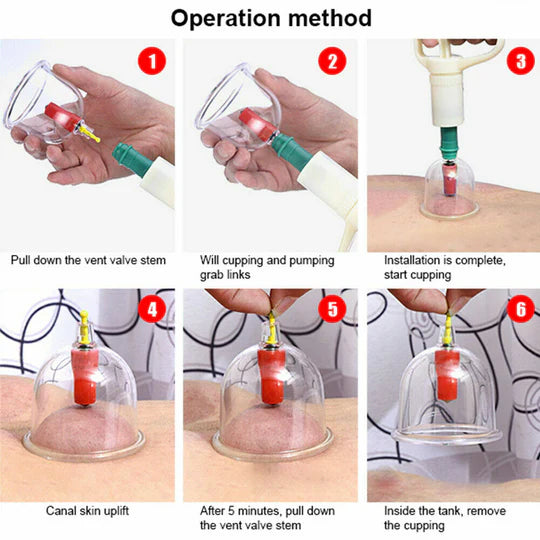 Operation method

1

Pull down the vent valve stem

2

Will cupping and pumping grab links

3

Installation is complete, start cupping

4

Canal skin uplift

5

After 5 minutes, pull down the vent valve stem

6

Inside the tank, remove the cupping