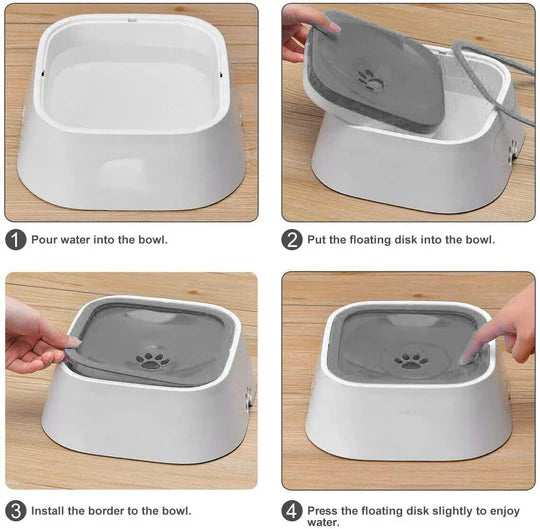 1 Pour water into the bowl.

2 Put the floating disk into the bowl.

3 Install the border to the bowl.

4 Press the floating disk slightly to enjoy water.