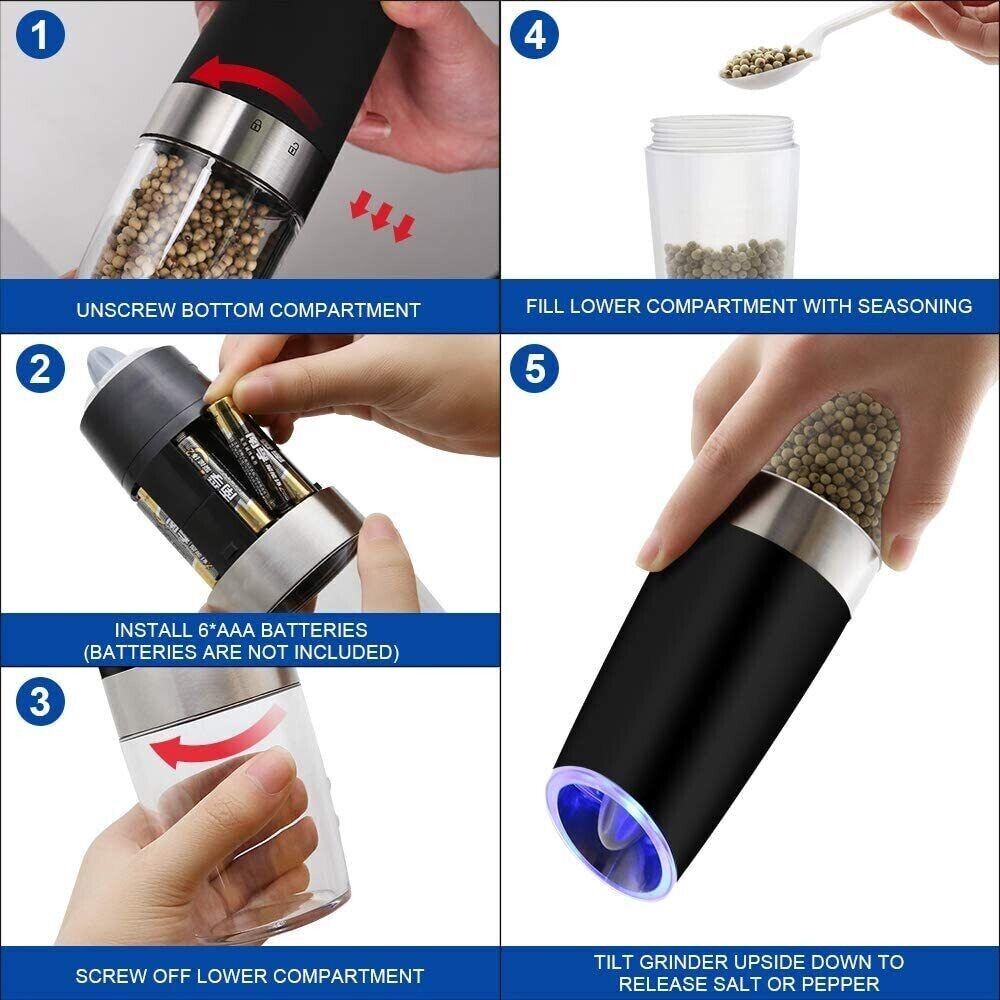 1

UNSCREW BOTTOM COMPARTMENT

2

INSTALL 6*AAA BATTERIES
(BATTERIES ARE NOT INCLUDED)

3

SCREW OFF LOWER COMPARTMENT

4

FILL LOWER COMPARTMENT WITH SEASONING

5

TILT GRINDER UPSIDE DOWN TO RELEASE SALT OR PEPPER