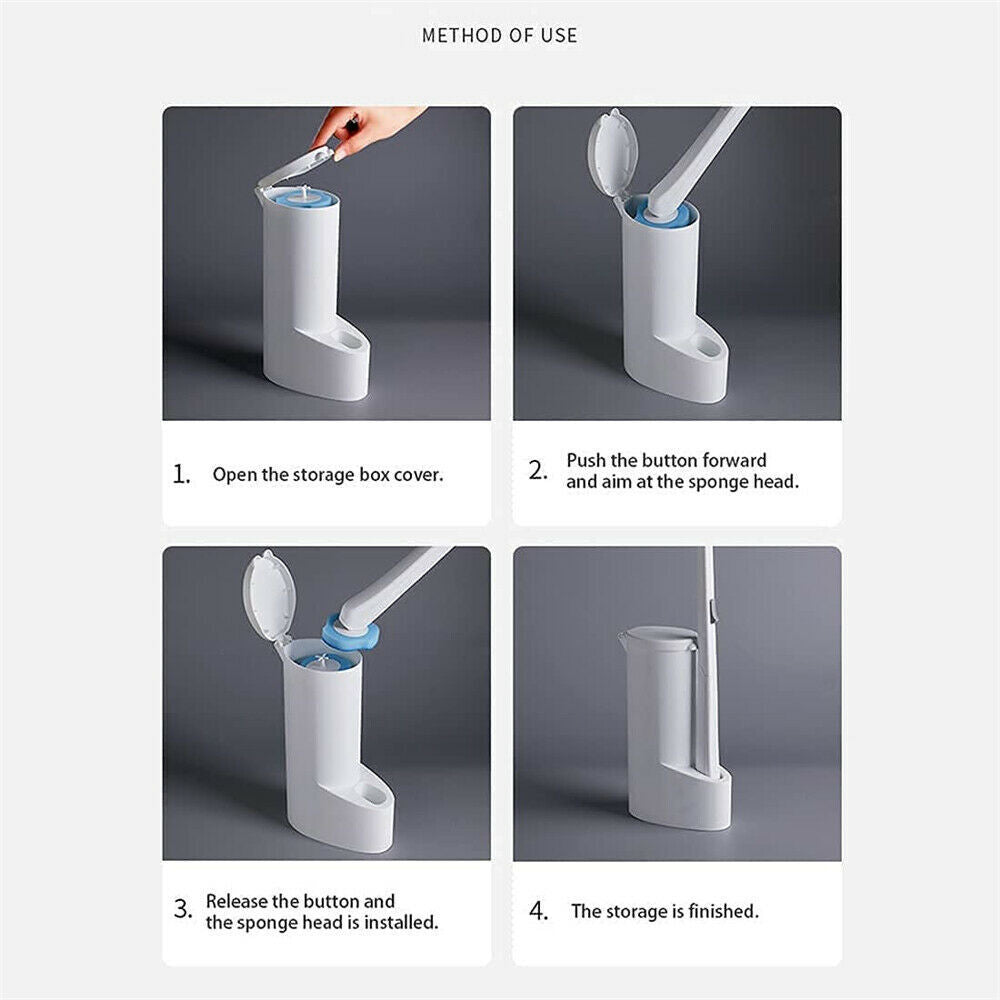 METHOD OF USE

1. Open the storage box cover.

2. Push the button forward and aim at the sponge head.

3. Release the button and the sponge head is installed.

4. The storage is finished.