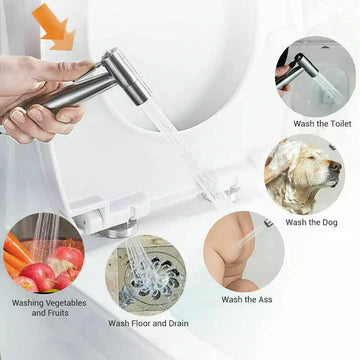 Wash the Toilet

Wash the Dog

Washing Vegetables and Fruits

Wash Floor and Drain

Wash the Ass