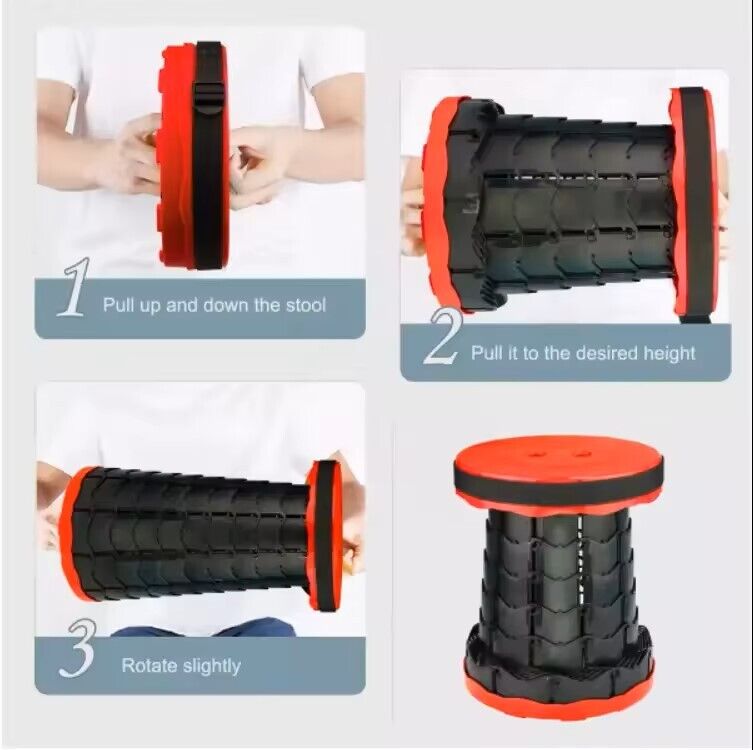 1 Pull up and down the stool

2 Pull it to the desired height

3 Rotate slightly