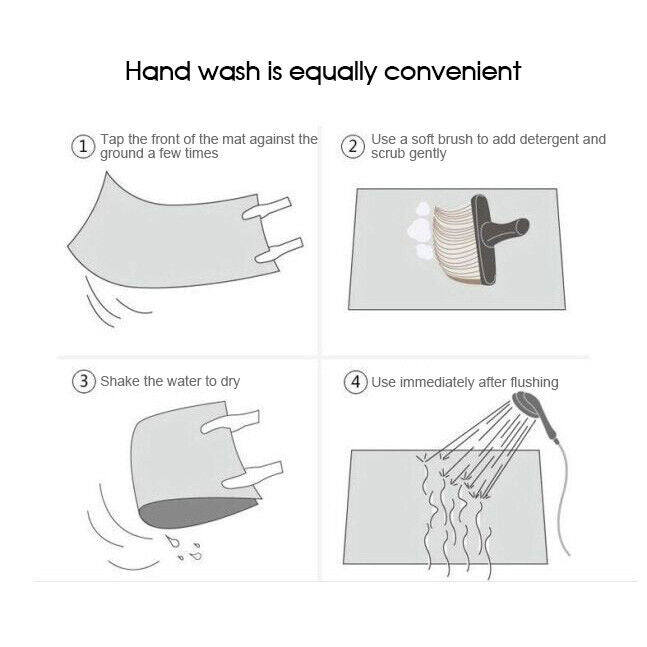 Hand wash is equally convenient

1 Tap the front of the mat against the ground a few times

2 Use a soft brush to add detergent and scrub gently

3 Shake the water to dry

4 Use immediately after flushing