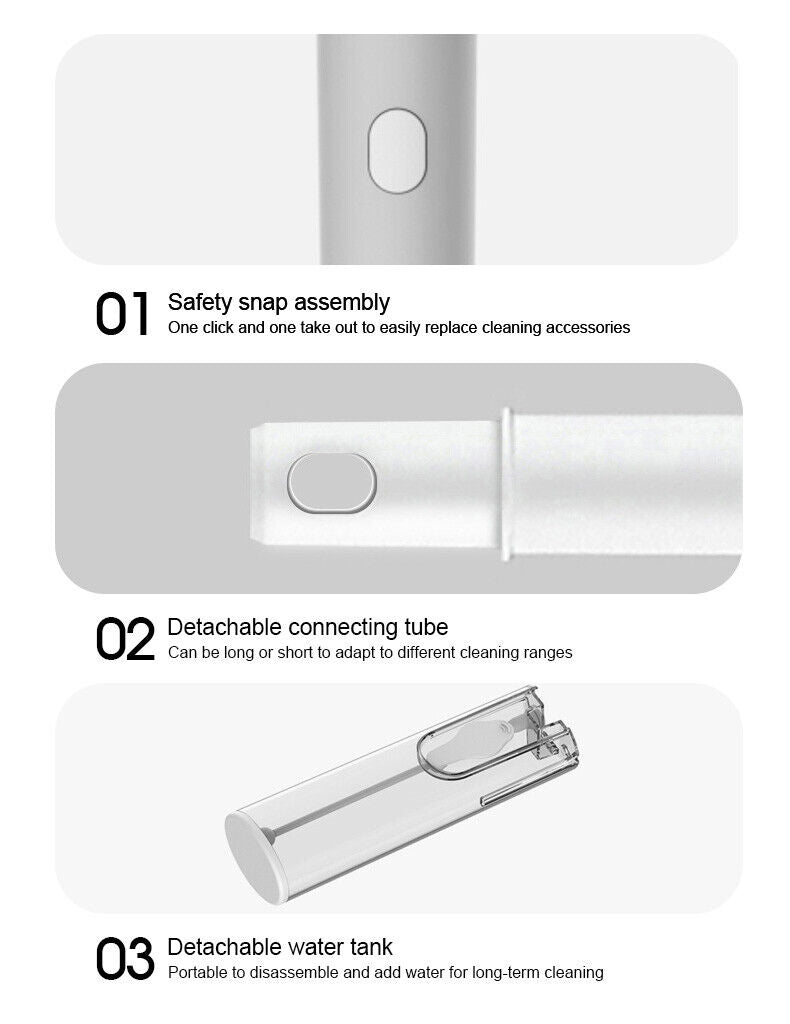 01 Safety snap assembly
One click and one take out to easily replace cleaning accessories

02 Detachable connecting tube
Can be long or short to adapt to different cleaning ranges

03 Detachable water tank
Portable to disassemble and add water for long-term cleaning