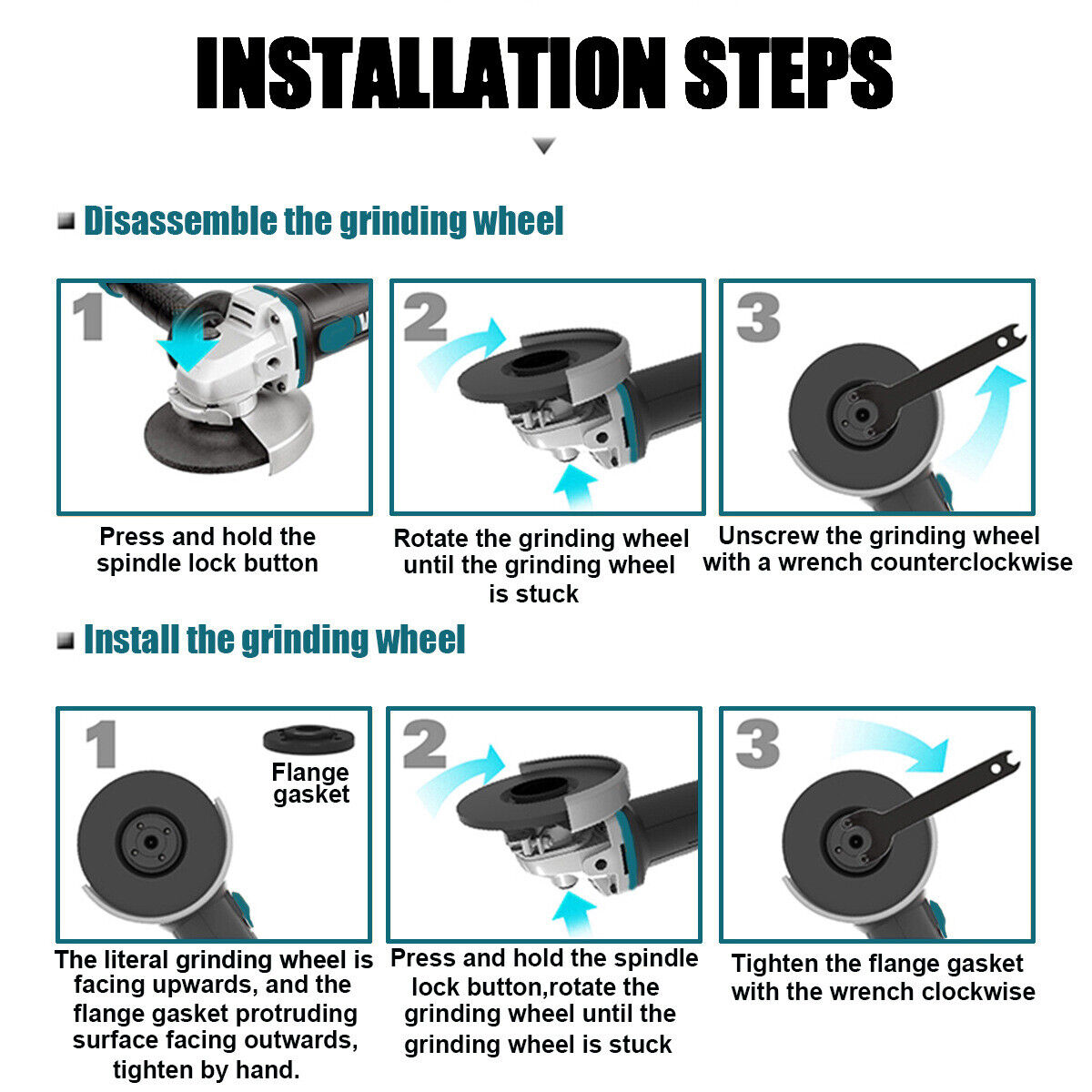 INSTALLATION STEPS

Disassemble the grinding wheel

1

Press and hold the spindle lock button

2

Rotate the grinding wheel until the grinding wheel is stuck

3

Unscrew the grinding wheel with a wrench counterclockwise

Install the grinding wheel

1

Flange gasket

The literal grinding wheel is facing upwards, and the flange gasket protruding surface facing outwards, tighten by hand.

2

Press and hold the spindle lock button,rotate the grinding wheel until the grinding wheel is stuck

3

Tighten the flange gasket with the wrench clockwise