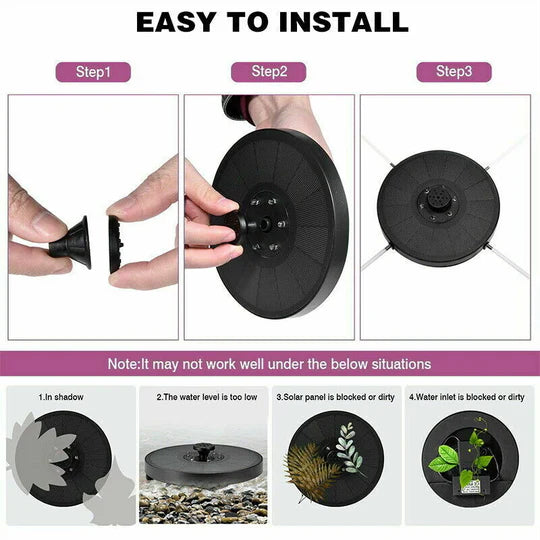 EASY TO INSTALL

Step1

Step2

Step3

Note:It may not work well under the below situations

1.In shadow

2.The water level is too low

3.Solar panel is blocked or dirty

4.Water inlet is blocked or dirty