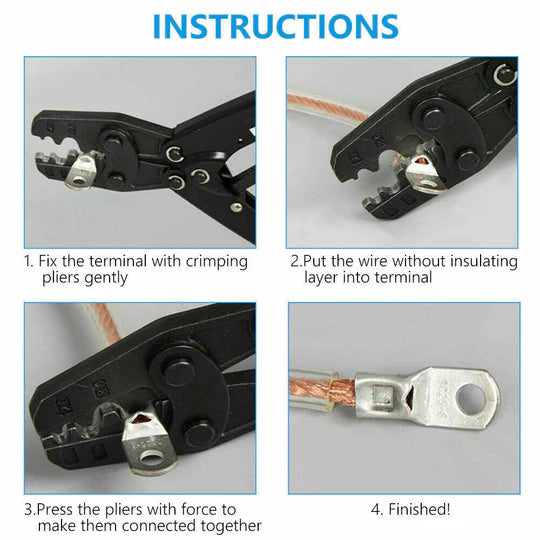 INSTRUCTIONS

1. Fix the terminal with crimping pliers gently

2.Put the wire without insulating layer into terminal

3.Press the pliers with force to make them connected together

4. Finished!