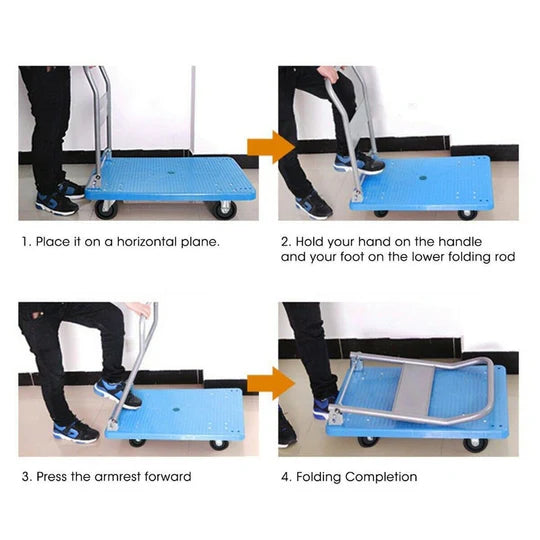 1. Place it on a horizontal plane.

2. Hold your hand on the handle and your foot on the lower folding rod

3. Press the armrest forward

4. Folding Completion