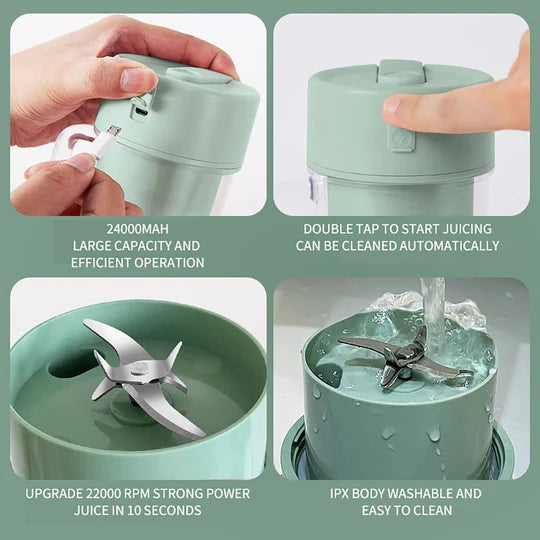 24000MAH
LARGE CAPACITY AND
EFFICIENT OPERATION

DOUBLE TAP TO START JUICING
CAN BE CLEANED AUTOMATICALLY

UPGRADE 22000 RPM STRONG POWER
JUICE IN 10 SECONDS

IPX BODY WASHABLE AND
EASY TO CLEAN