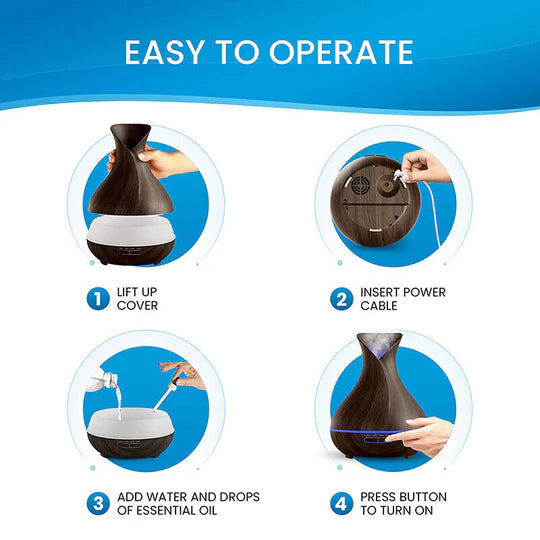 EASY TO OPERATE

1 LIFT UP COVER

2 INSERT POWER CABLE

3 ADD WATER AND DROPS OF ESSENTIAL OIL

4 PRESS BUTTON TO TURN ON