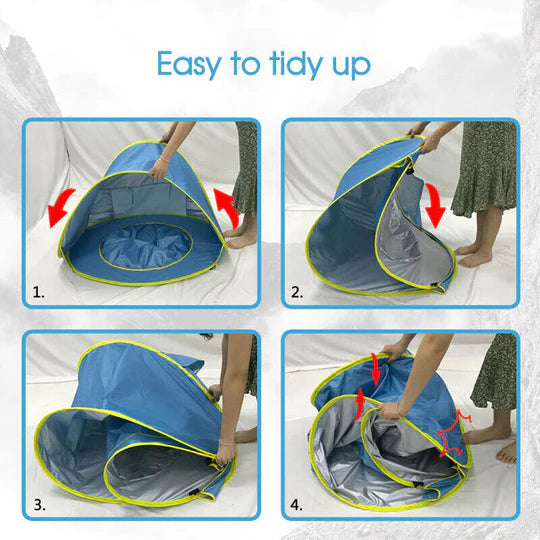 Easy to tidy up

1.

2.

3.

4.