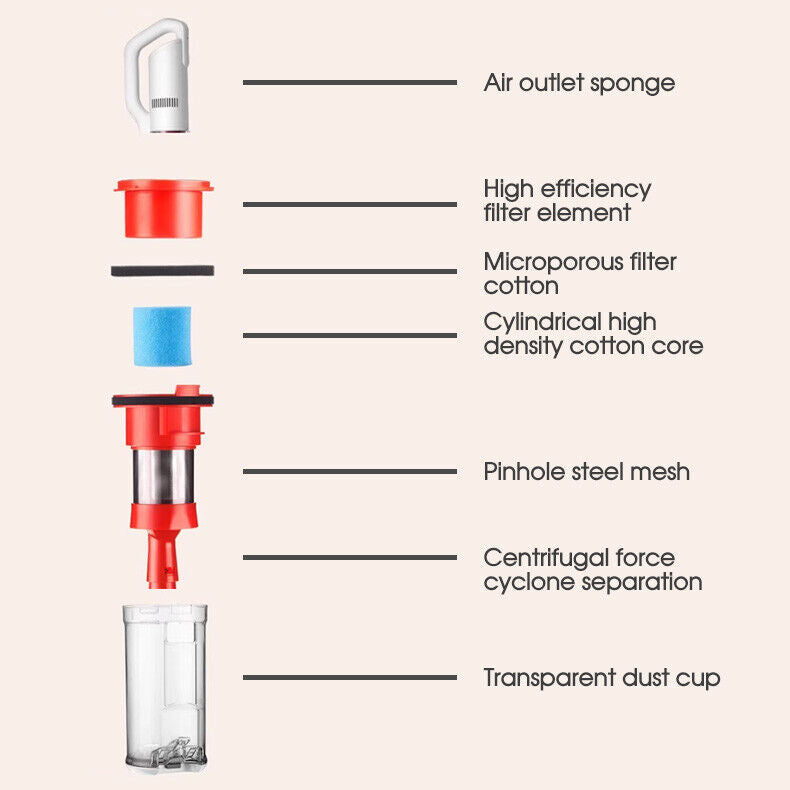 Air outlet sponge

High efficiency filter element

Microporous filter cotton

Cylindrical high density cotton core

Pinhole steel mesh

Centrifugal force cyclone separation

Transparent dust cup