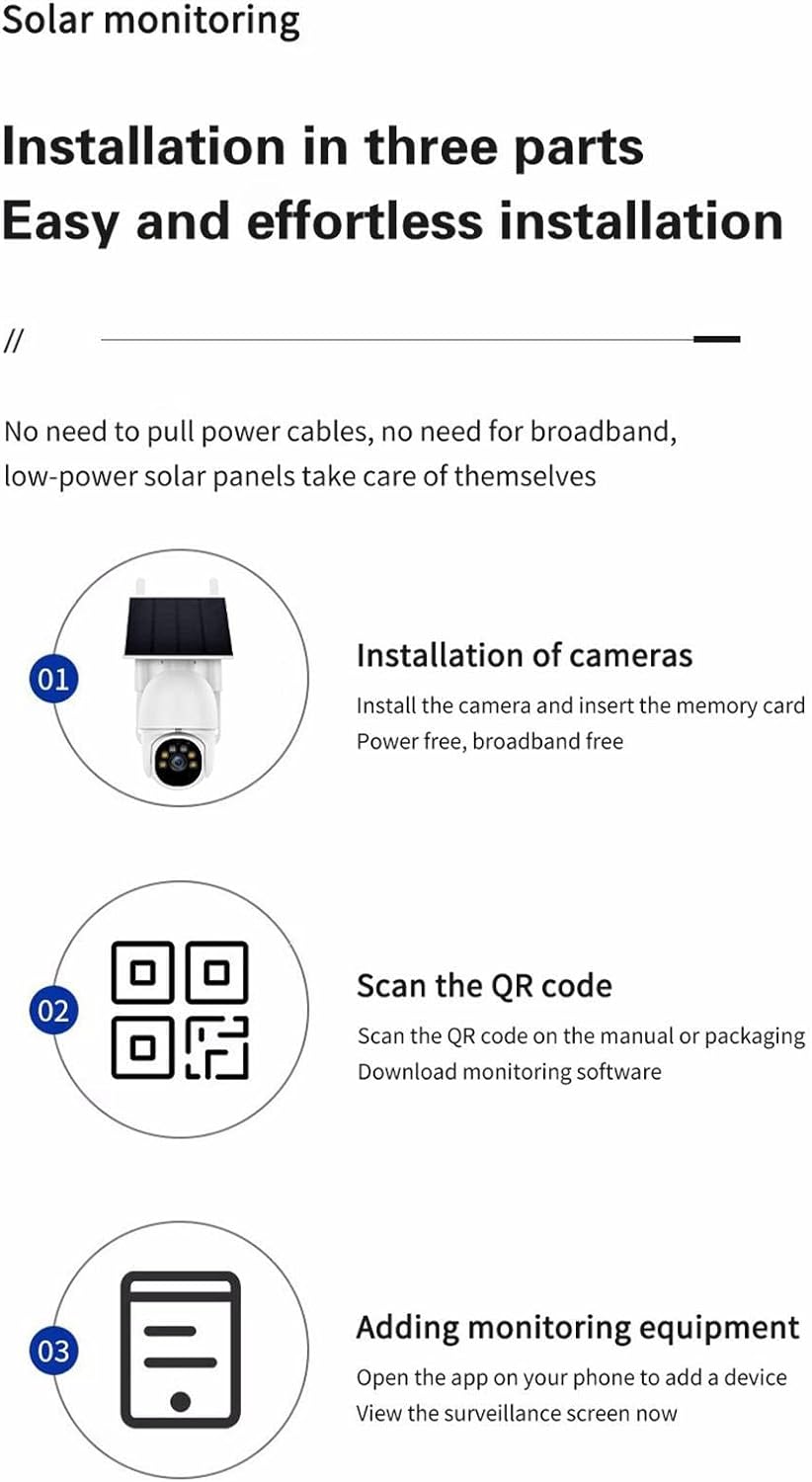 Solar monitoring

Installation in three parts
Easy and effortless installation

//

No need to pull power cables, no need for broadband, low-power solar panels take care of themselves

01

Installation of cameras
Install the camera and insert the memory card
Power free, broadband free

02

Scan the QR code
Scan the QR code on the manual or packaging
Download monitoring software

03

Adding monitoring equipment
Open the app on your phone to add a device
View the surveillance screen now