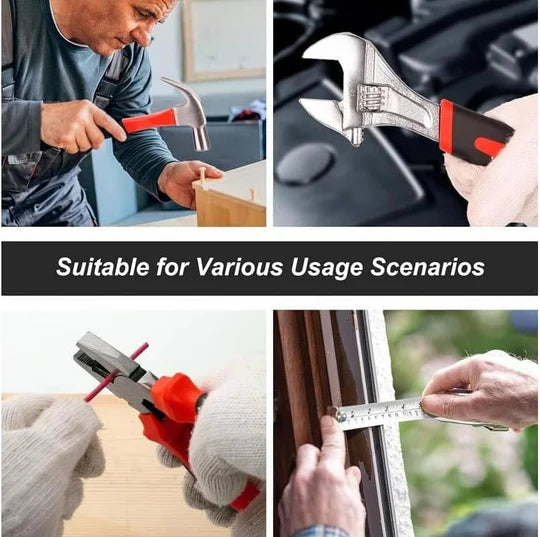 Suitable for Various Usage Scenarios