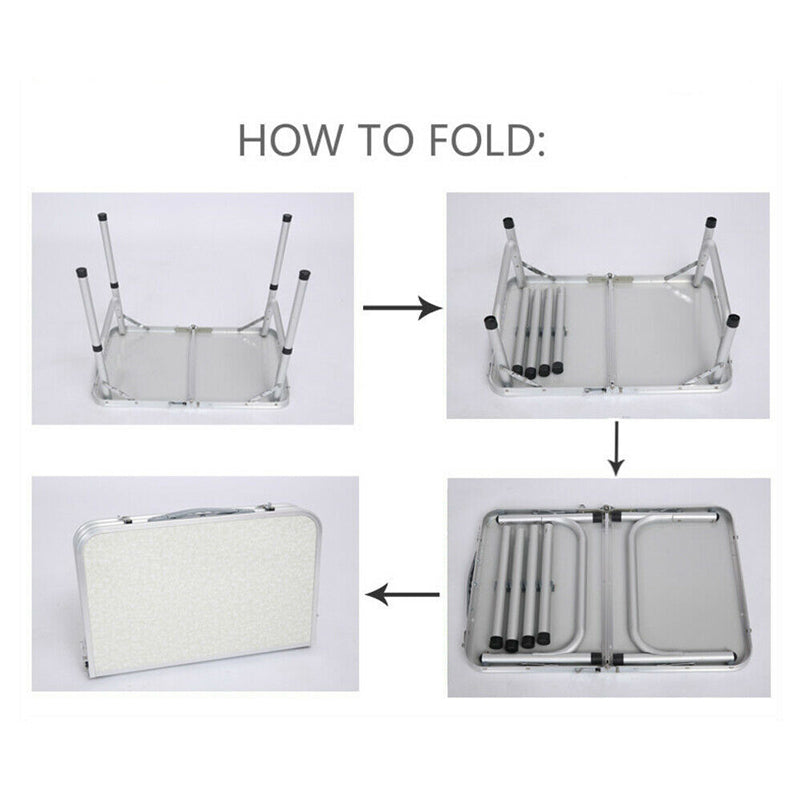 HOW TO FOLD: