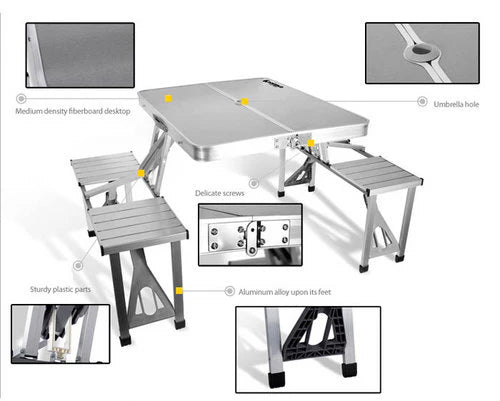 Medium density fiberboard desktop

Umbrella hole

Delicate screws

Sturdy plastic parts

Aluminum alloy upon its feet